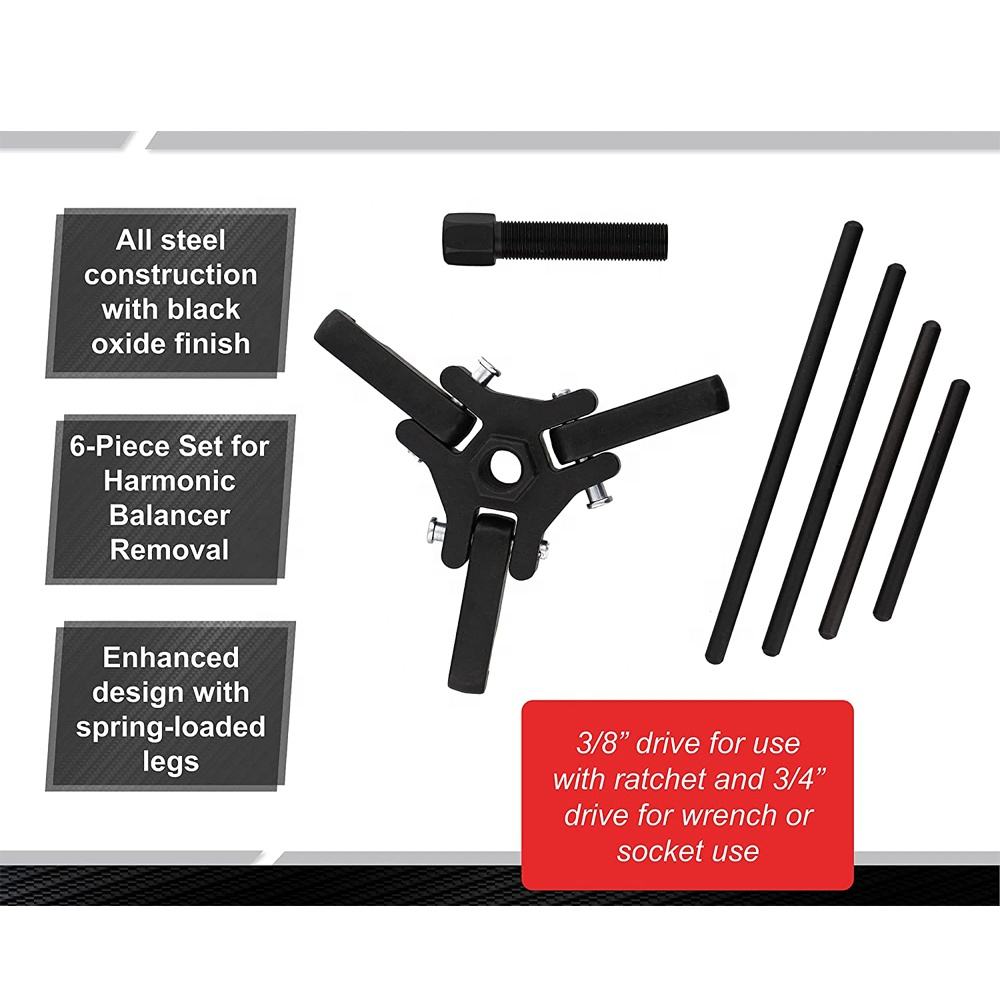 All steel construction with black oxide finish

6-Piece Set for Harmonic Balancer Removal

Enhanced design with spring-loaded legs

3/8” drive for use with ratchet and 3/4” drive for wrench or socket use