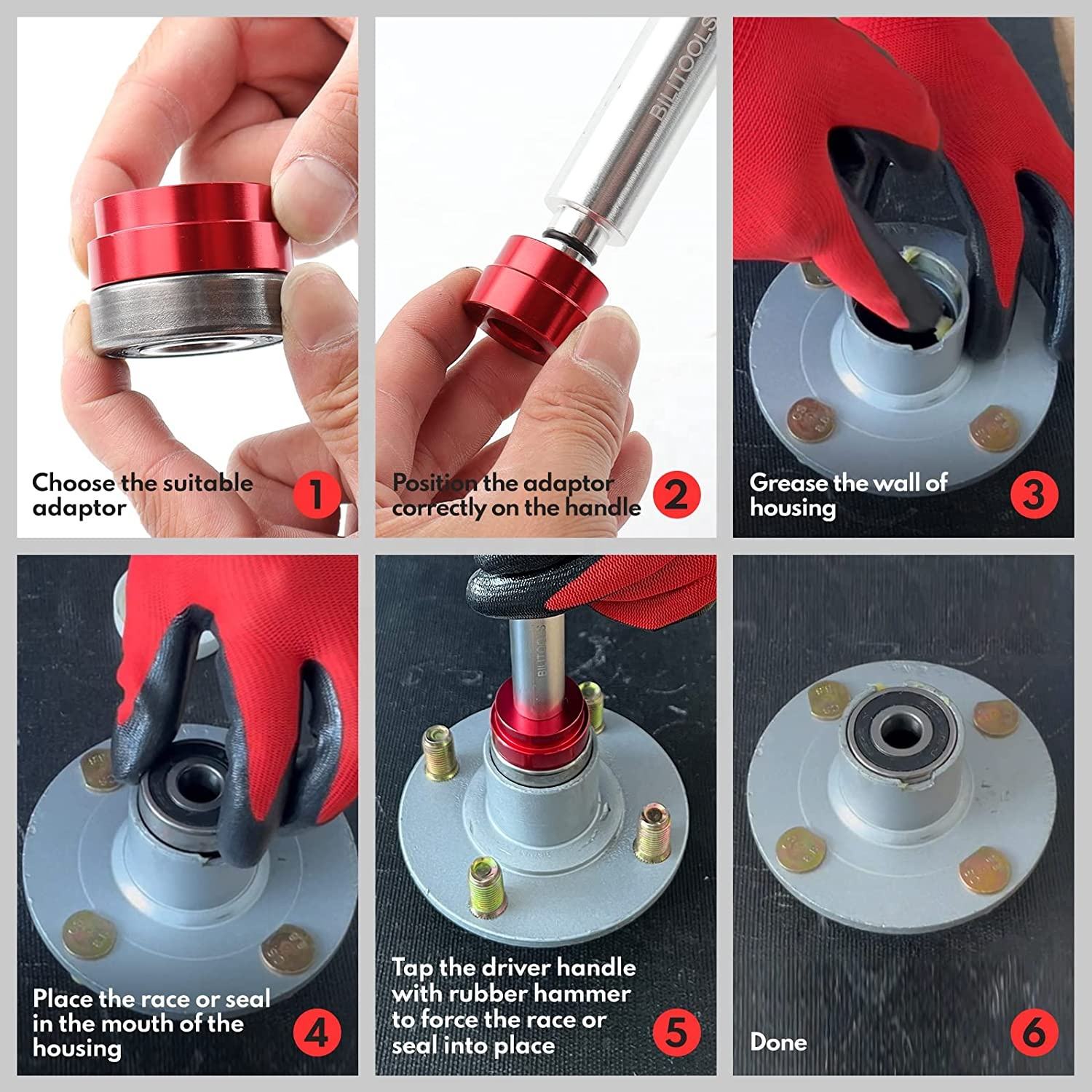 Choose the suitable adaptor
1

BILITOOLS
Position the adaptor correctly on the handle
2

Grease the wall of housing
3

Place the race or seal in the mouth of the housing
4

BILITOOLS
Tap the driver handle with rubber hammer to force the race or seal into place
5

Done
6