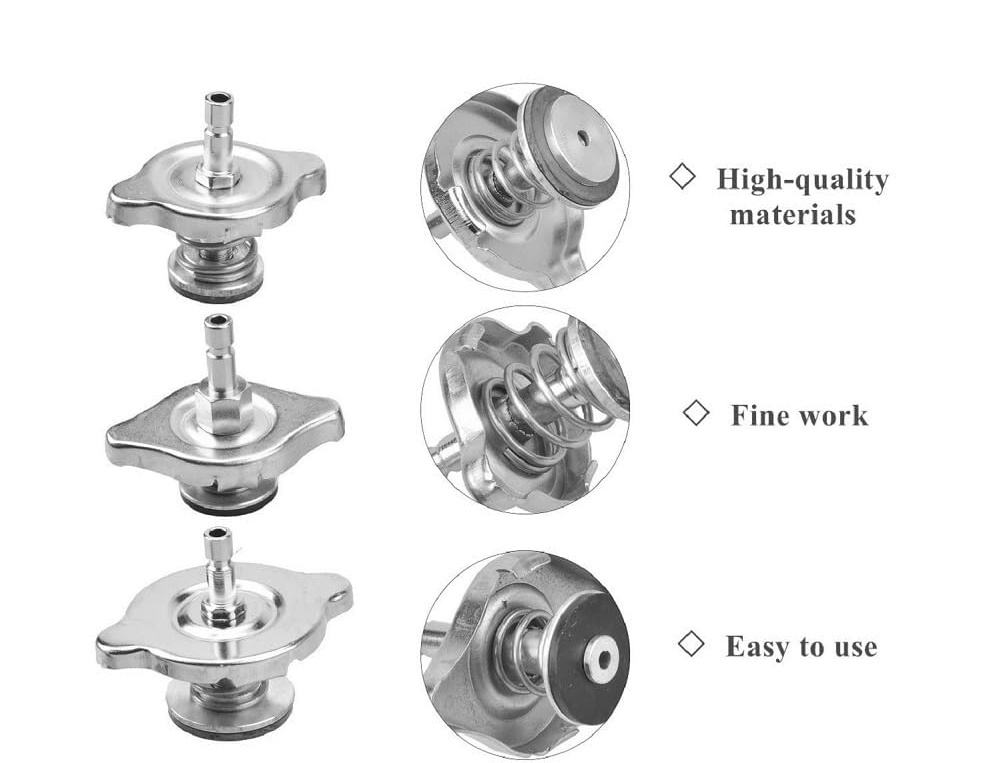 ◇ High-quality materials

◇ Fine work

◇ Easy to use