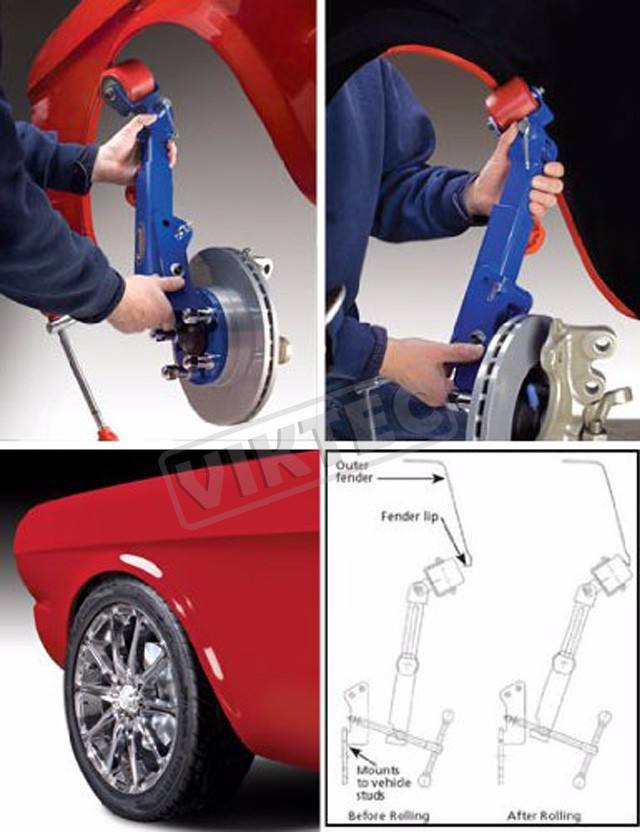 VIKTEC

Outer fender

Fender lip

Mounts to vehicle studs

Before Rolling

After Rolling